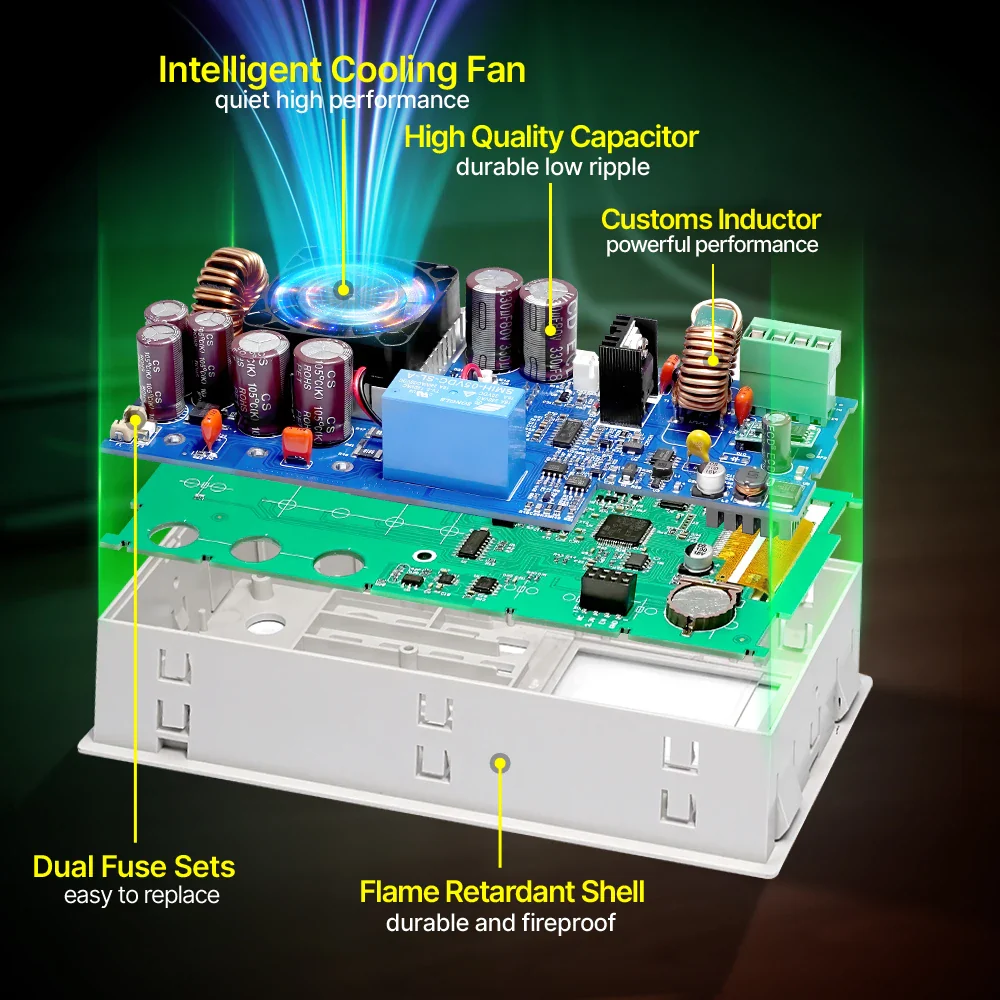 Intelligent Cooling Fan
quiet high performance

High Quality Capacitor
durable low ripple

Customs Inductor
powerful performance

Dual Fuse Sets
easy to replace

Flame Retardant Shell
durable and fireproof