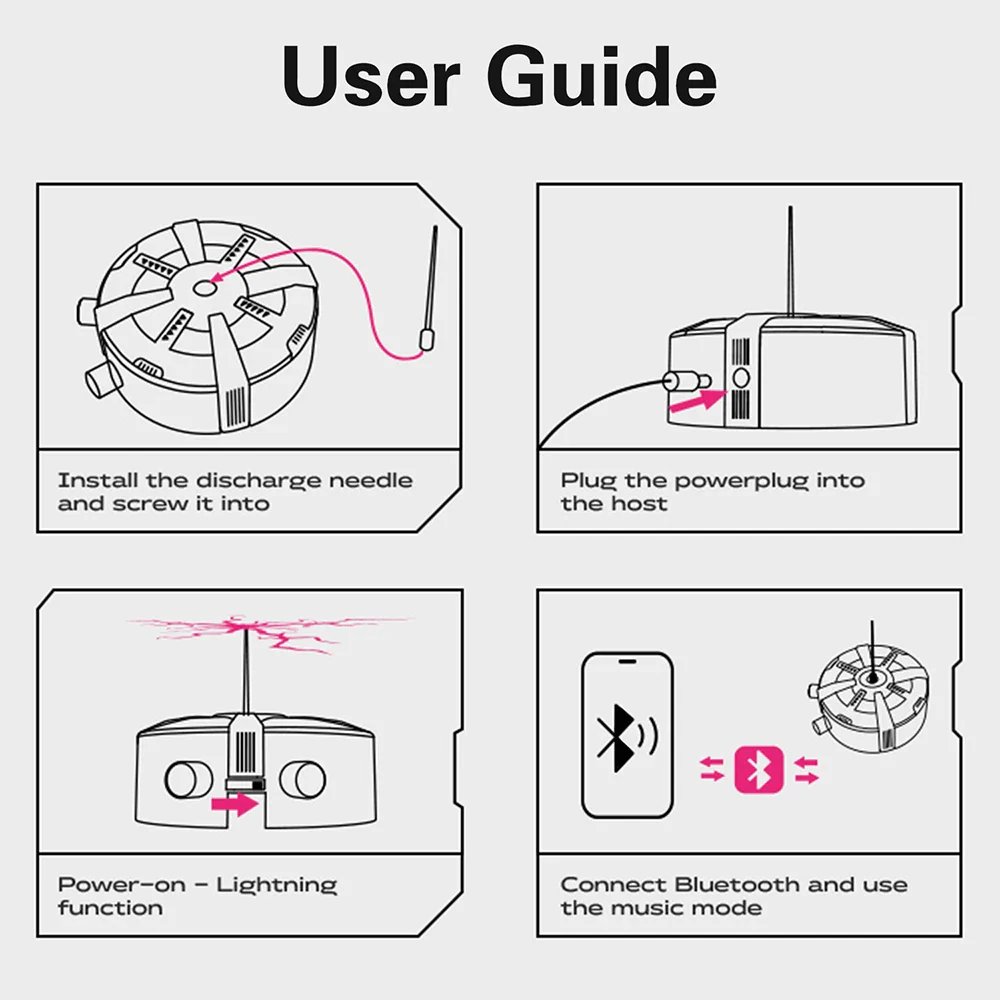 User Guide

Install the discharge needle and screw it into

Plug the powerplug into the host

Power-on - Lightning function

Connect Bluetooth and use the music mode